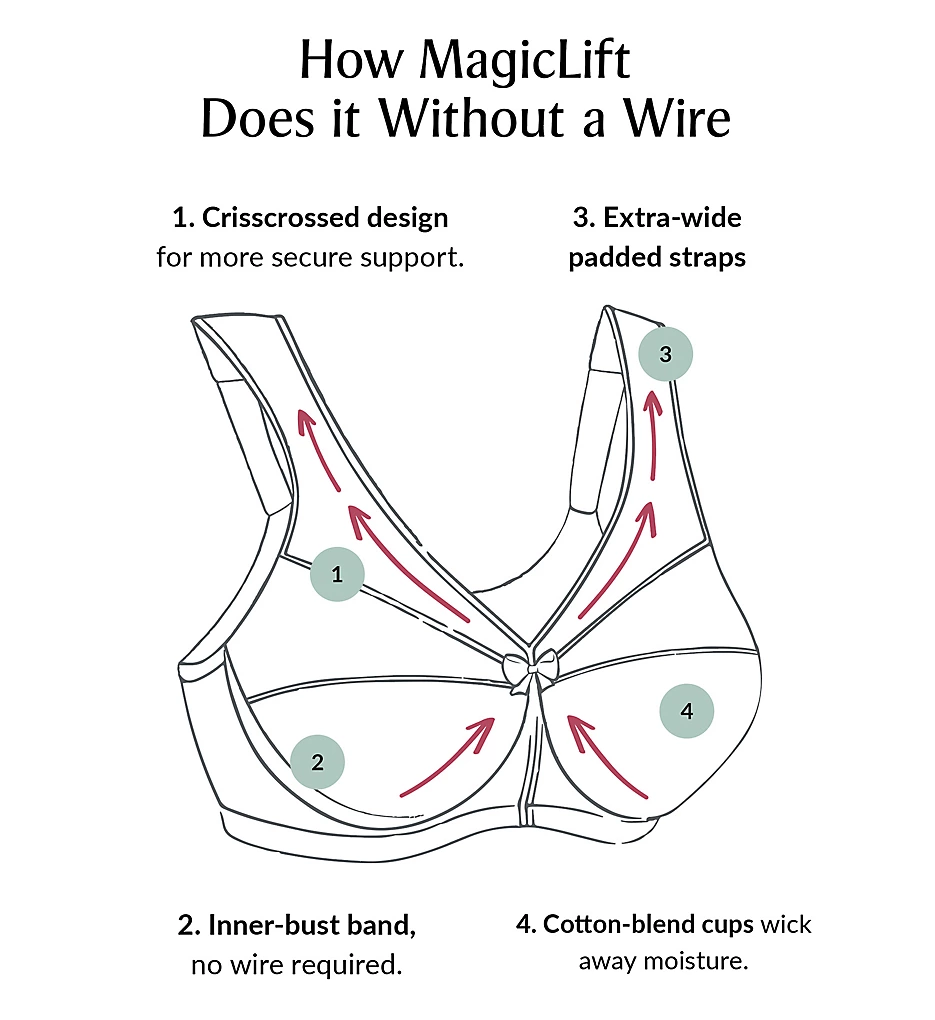 How MagicLift Does it Without a Wire

1. Crisscrossed design for more secure support.

3. Extra-wide padded straps

3

1

4

2

2. Inner-bust band, no wire required.

4. Cotton-blend cups wick away moisture.