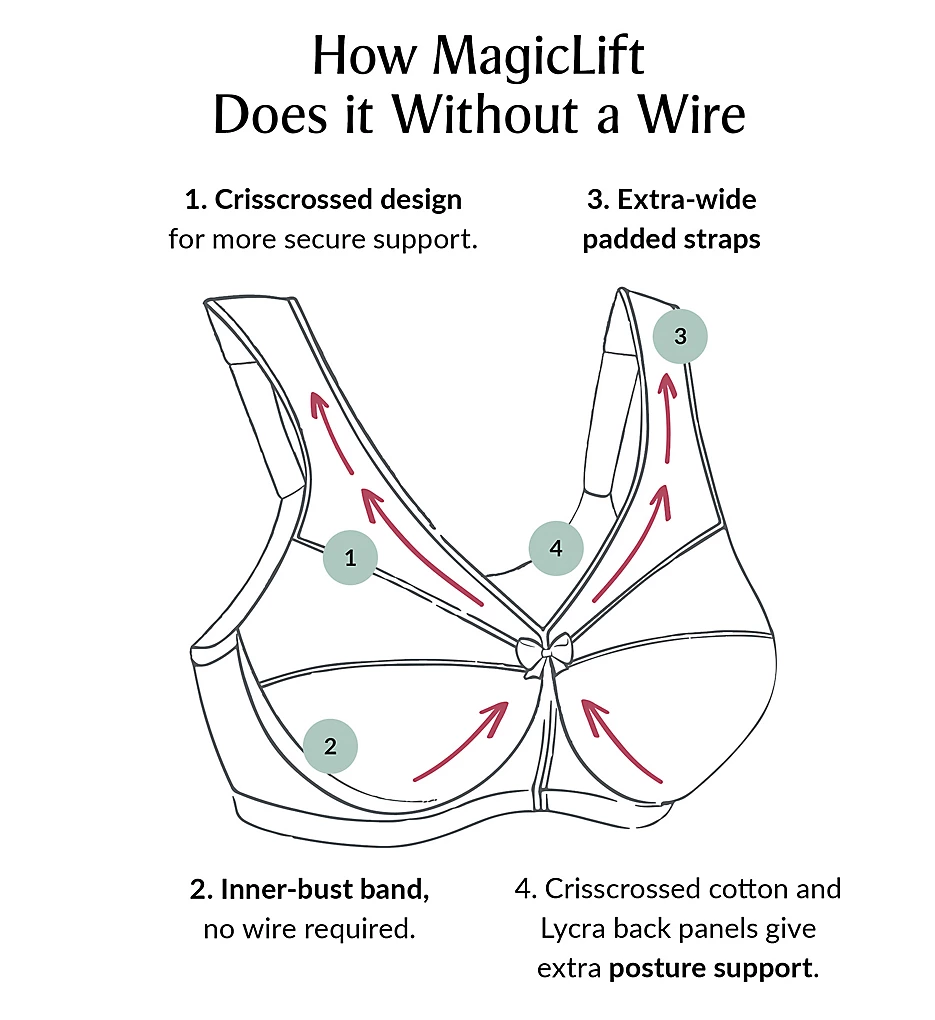 How MagicLift Does it Without a Wire

1. Crisscrossed design for more secure support.

3. Extra-wide padded straps

3

1

4

2

2. Inner-bust band, no wire required.

4. Crisscrossed cotton and Lycra back panels give extra posture support.